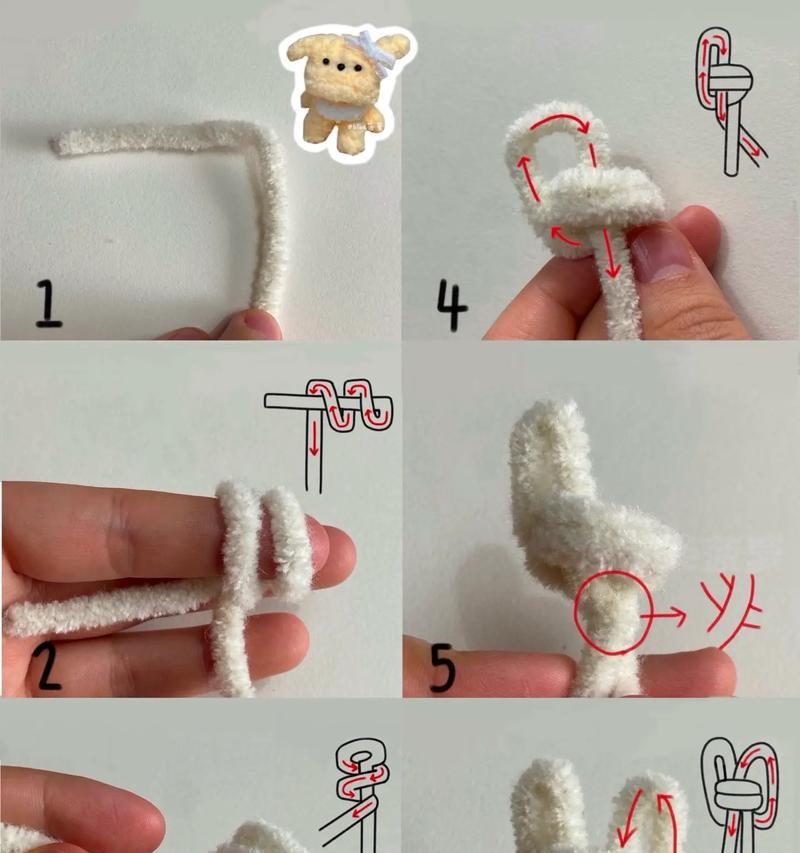 1

4

2

5